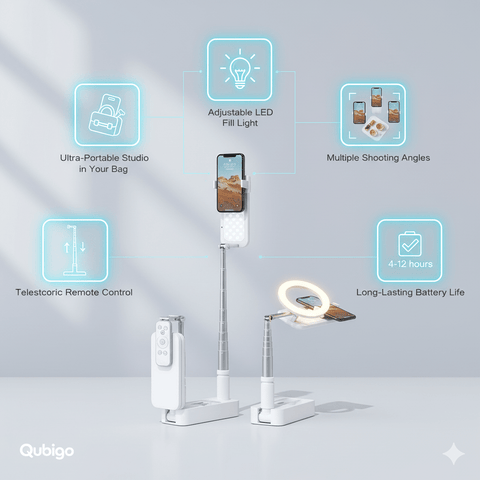 Adjustable LED Fill Light

Ultra-Portable Studio in Your Bag

Multiple Shooting Angles

Telestcoric Remote Control

4-12 hours

Long-Lasting Battery Life

Qubigo