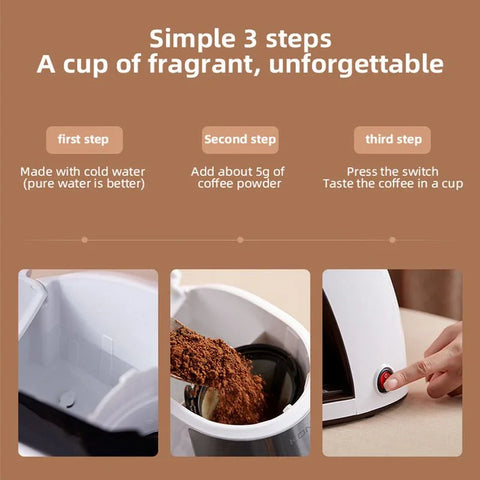 Simple 3 steps
A cup of fragrant, unforgettable

first step

Made with cold water
(pure water is better)

Second step

Add about 5g of
coffee powder

third step

Press the switch
Taste the coffee in a cup