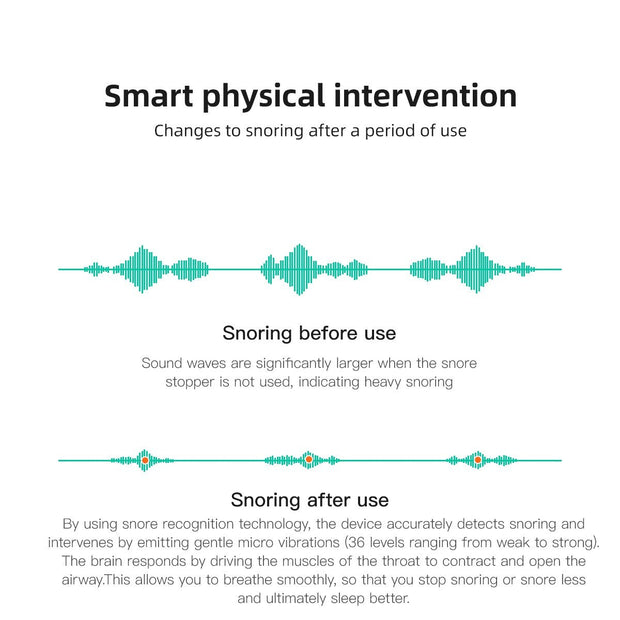 Smart physical intervention
Changes to snoring after a period of use

Snoring before use
Sound waves are significantly larger when the snore stopper is not used, indicating heavy snoring

Snoring after use
By using snore recognition technology, the device accurately detects snoring and intervenes by emitting gentle micro vibrations (36 levels ranging from weak to strong). The brain responds by driving the muscles of the throat to contract and open the airway.This allows you to breathe smoothly, so that you stop snoring or snore less and ultimately sleep better.